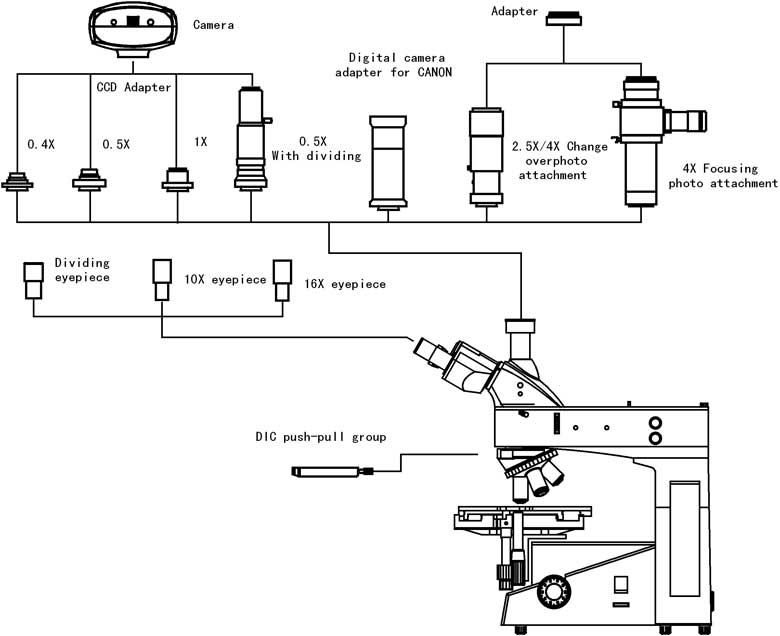 Camera

Adapter

Digital camera adapter for CANON

CCD Adapter

0.4X

0.5X

1X

0.5X With dividing

2.5X/4X Change overphoto attachment

4X Focusing photo attachment

Dividing eyepiece

10X eyepiece

16X eyepiece

DIC push-pull group