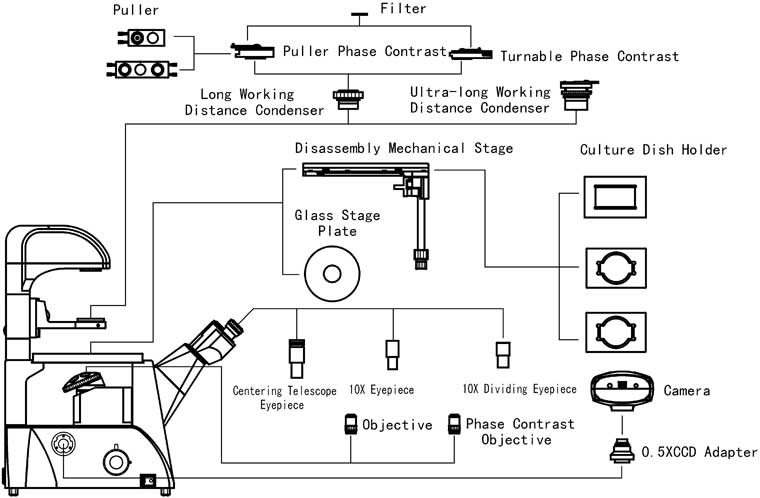 Puller

Filter

Puller Phase Contrast

Turnable Phase Contrast

Long Working Distance Condenser

Ultra-long Working Distance Condenser

Disassembly Mechanical Stage

Culture Dish Holder

Glass Stage Plate

Centering Telescope Eyepiece

10X Eyepiece

10X Dividing Eyepiece

Camera

Objective

Phase Contrast Objective

0.5XCCD Adapter